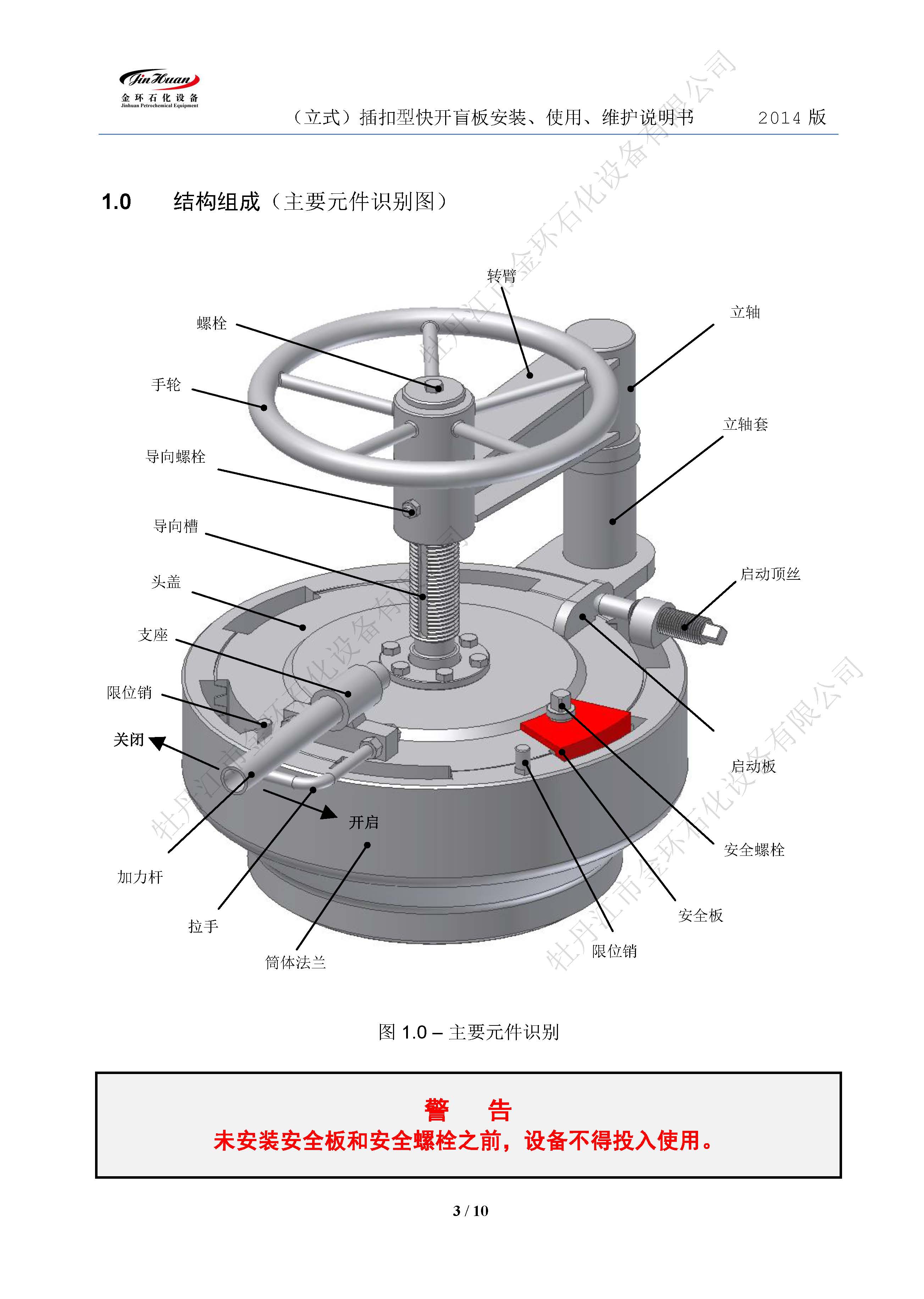 JinHuan
金环石化设备
Jinhuan Petrochemical Equipment

（立式）插扣型快开盲板安装、使用、维护说明书　2014 版

牡丹江市金环石化设备有限公司

1.0　结构组成（主要元件识别图）

转臂
螺栓
立轴
手轮
立轴套
导向螺栓
导向槽
启动顶丝
头盖
支座
限位销
关闭
启动板
开启
安全螺栓
加力杆
安全板
拉手
限位销
筒体法兰

牡丹江市金环石化设备有限公司

牡丹江市金环石化设备有限公司

图 1.0 – 主要元件识别

警　告
未安装安全板和安全螺栓之前，设备不得投入使用。

3 / 10